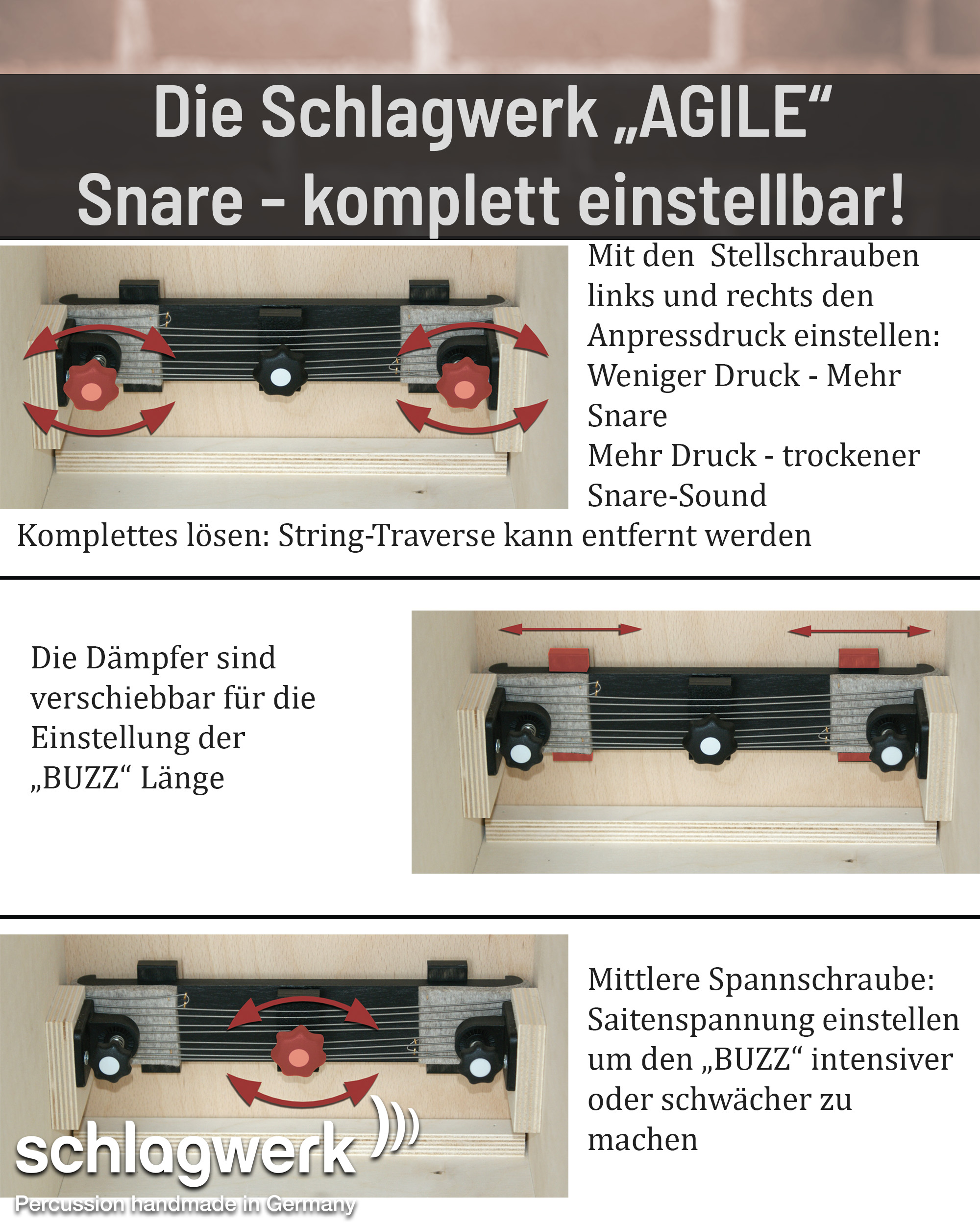 Die Schlagwerk „AGILE“ Snare - komplett einstellbar!

Mit den Stellschrauben links und rechts den Anpressdruck einstellen:
Weniger Druck - Mehr Snare
Mehr Druck - trockener Snare-Sound

Komplettes lösen: String-Traverse kann entfernt werden

Die Dämpfer sind verschiebbar für die Einstellung der „BUZZ“ Länge

Mittlere Spannschraube: Saitenspannung einstellen um den „BUZZ“ intensiver oder schwächer zu machen

schlagwerk
Percussion handmade in Germany